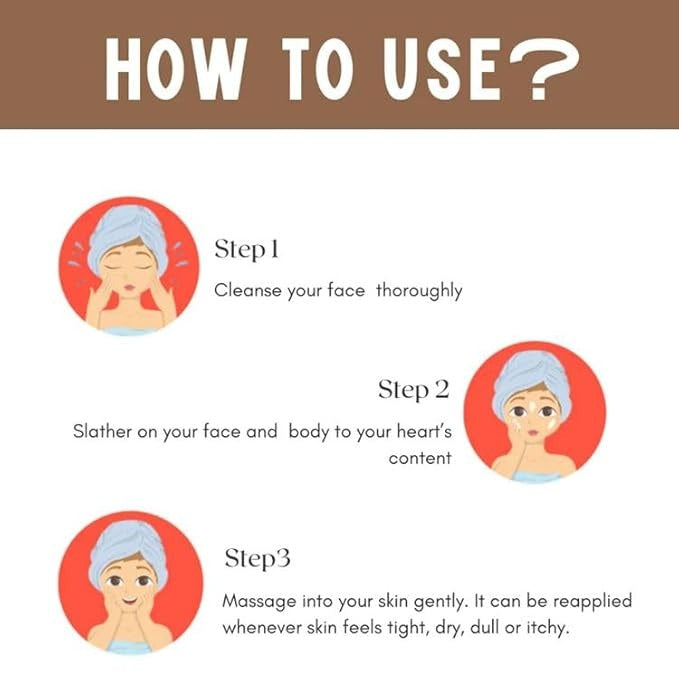 HOW TO USE?

Step 1

Cleanse your face thoroughly

Step 2

Slather on your face and body to your heart's content

Step3

Massage into your skin gently. It can be reapplied whenever skin feels tight, dry, dull or itchy.